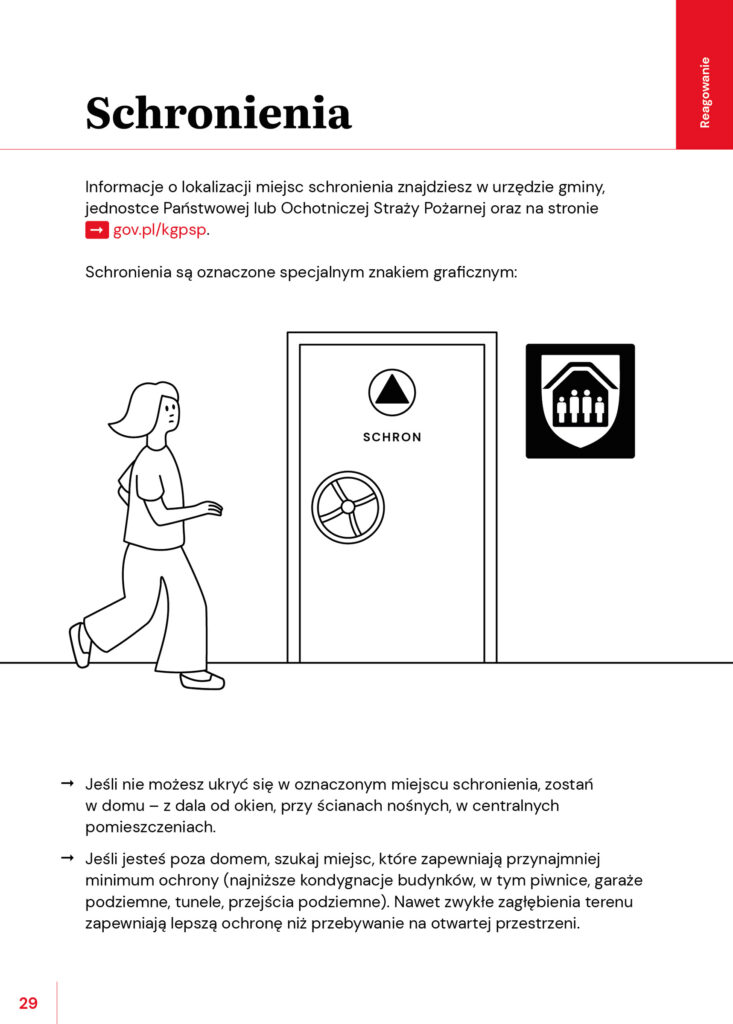 Reagowanie

Schronienia

Informacje o lokalizacji miejsc schronienia znajdziesz w urzędzie gminy, jednostce Państwowej lub Ochotniczej Straży Pożarnej oraz na stronie → gov.pl/kgpsp.

Schronienia są oznaczone specjalnym znakiem graficznym:

SCHRON

→ Jeśli nie możesz ukryć się w oznaczonym miejscu schronienia, zostań w domu – z dala od okien, przy ścianach nośnych, w centralnych pomieszczeniach.

→ Jeśli jesteś poza domem, szukaj miejsc, które zapewniają przynajmniej minimum ochrony (najniższe kondygnacje budynków, w tym piwnice, garaże podziemne, tunele, przejścia podziemne). Nawet zwykłe zagłębienia terenu zapewniają lepszą ochronę niż przebywanie na otwartej przestrzeni.

29