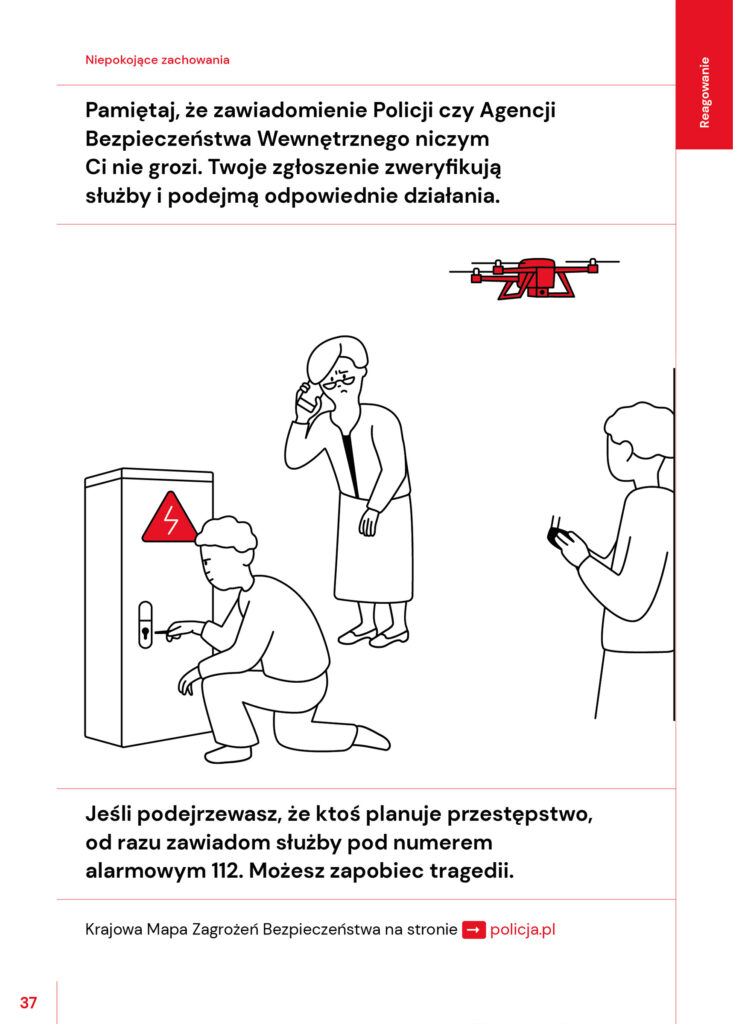 Niepokojące zachowania

Reagowanie

Pamiętaj, że zawiadomienie Policji czy Agencji Bezpieczeństwa Wewnętrznego niczym Ci nie grozi. Twoje zgłoszenie zweryfikują służby i podejmą odpowiednie działania.

Jeśli podejrzewasz, że ktoś planuje przestępstwo, od razu zawiadom służby pod numerem alarmowym 112. Możesz zapobiec tragedii.

Krajowa Mapa Zagrożeń Bezpieczeństwa na stronie → policja.pl

37